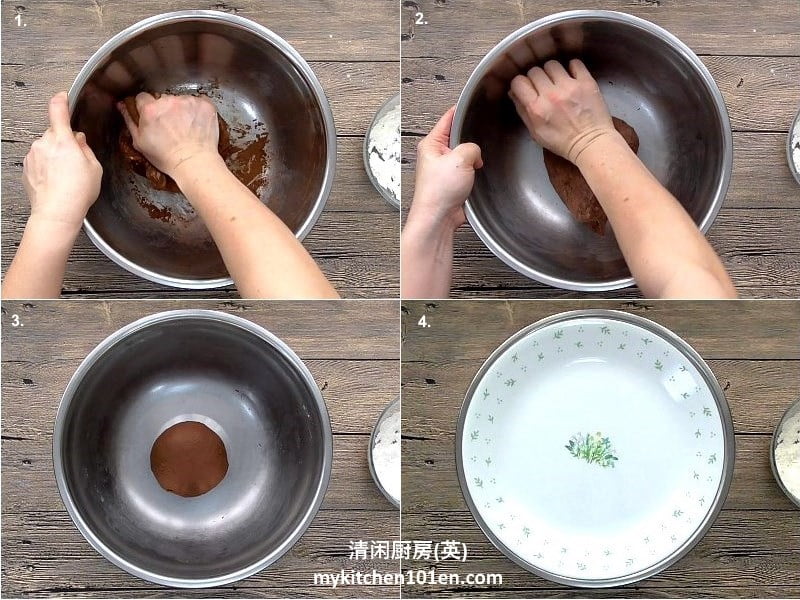 1.

2.

3.

4.

清闲厨房(英)
mykitchen101en.com