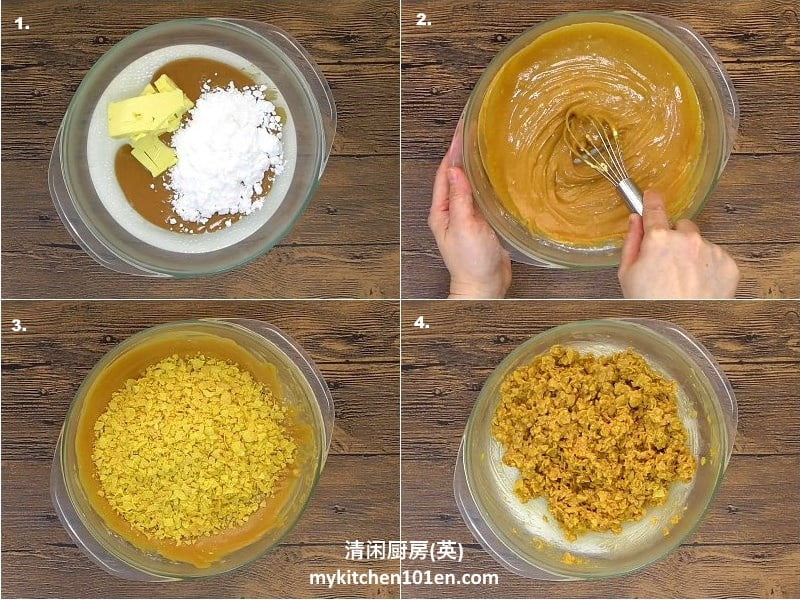 1.

2.

3.

4.

清闲厨房(英)
mykitchen101en.com