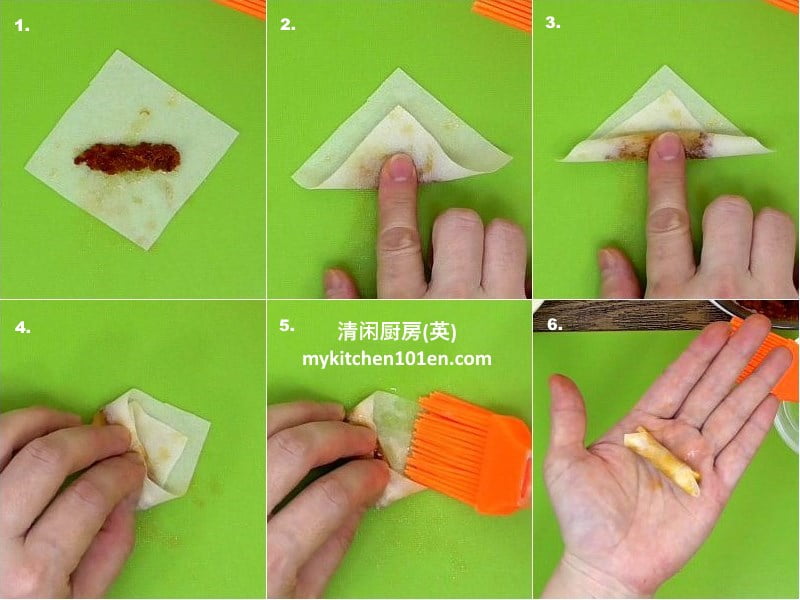 1.

2.

3.

4.

5.

清闲厨房(英)
mykitchen101en.com

6.