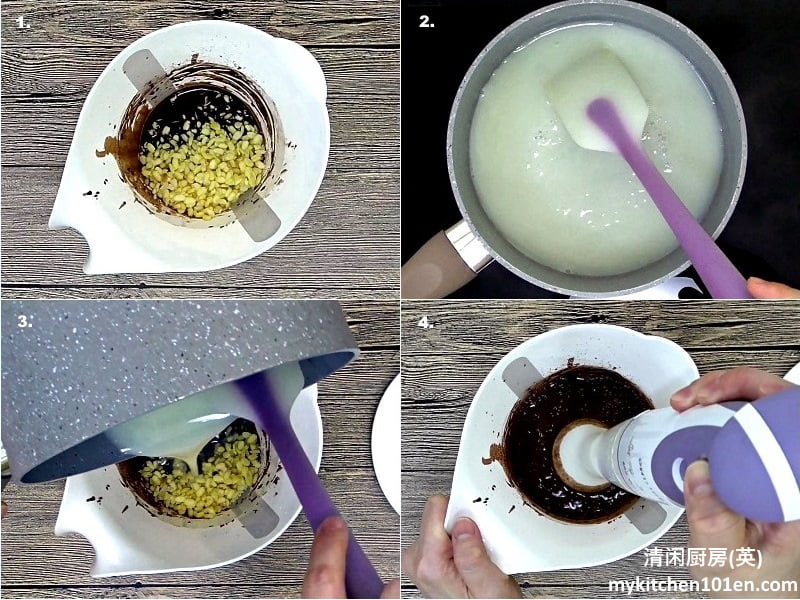 1.

2.

3.

4.

清闲厨房(英)
mykitchen101en.com