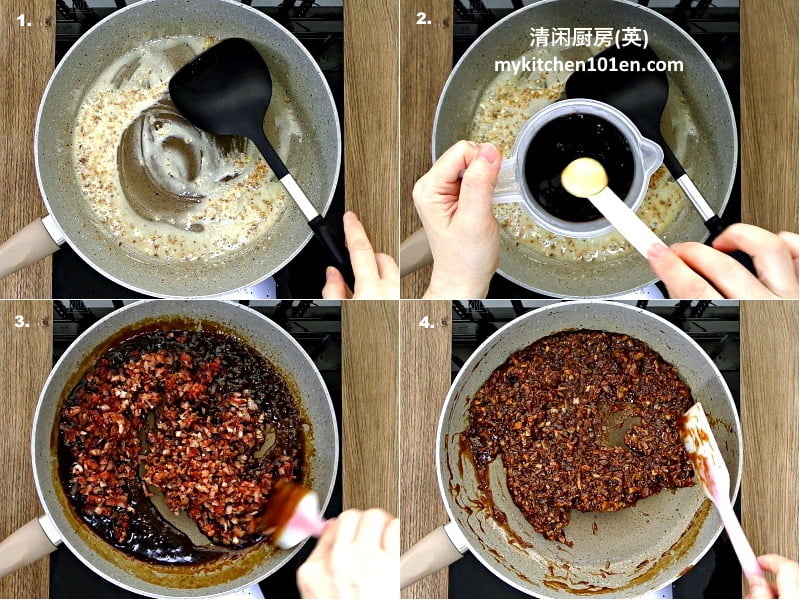 1.

2.

清闲厨房(英)
mykitchen101en.com

3.

4.