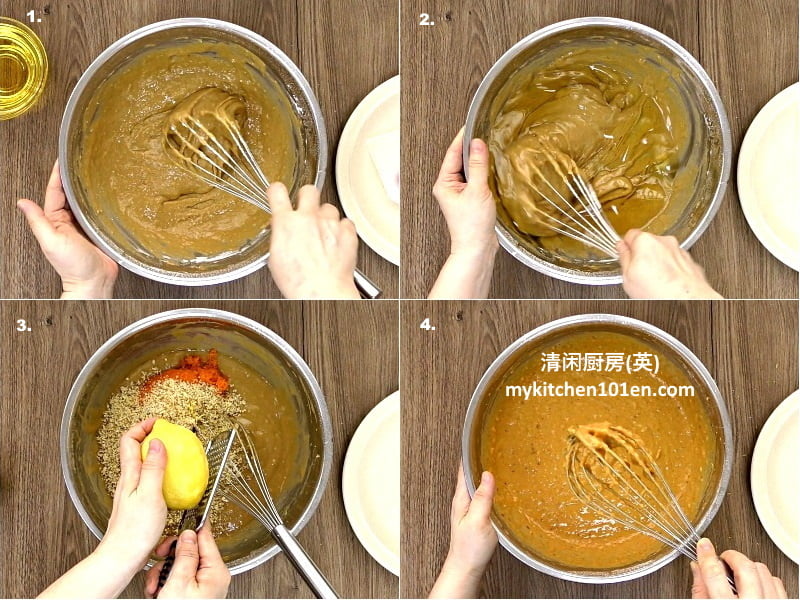 1.

2.

3.

4.

清闲厨房(英)
mykitchen101en.com