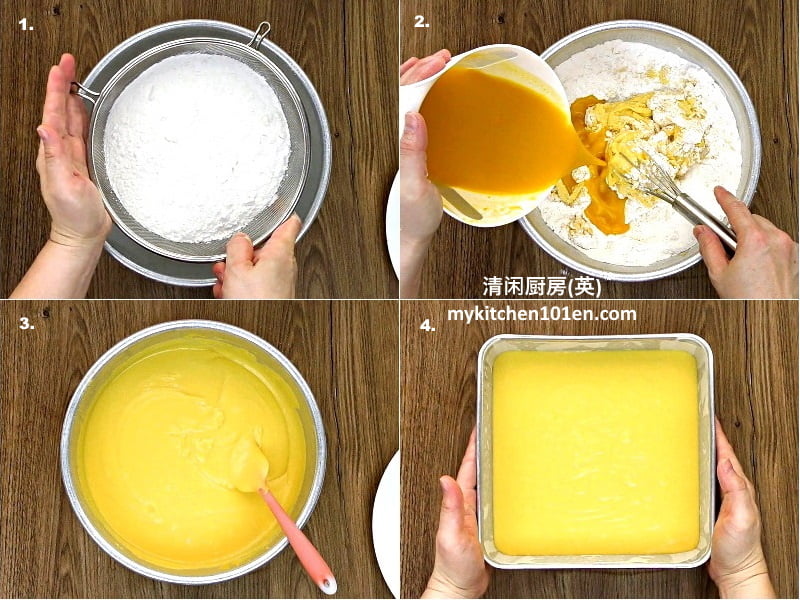 1.

2.

清闲厨房(英)

mykitchen101en.com

3.

4.