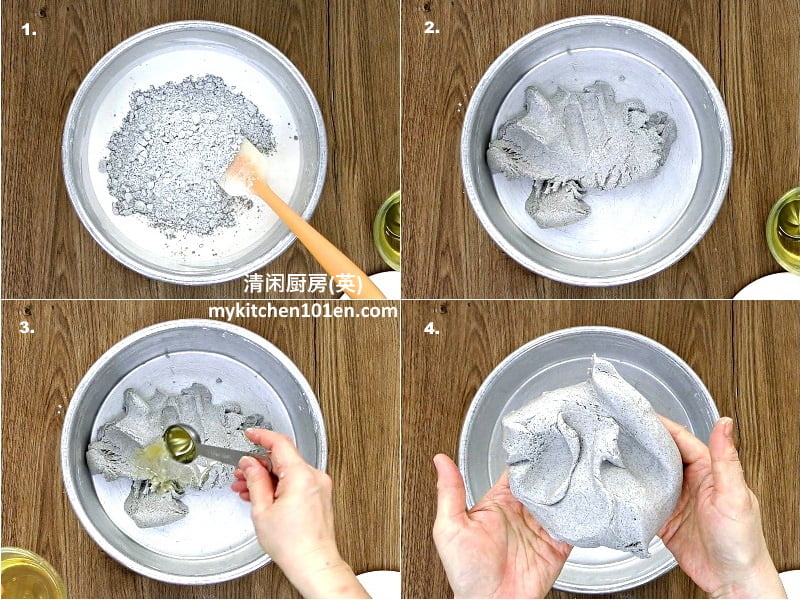 1.

2.

清闲厨房(英)
mykitchen101en.com

3.

4.