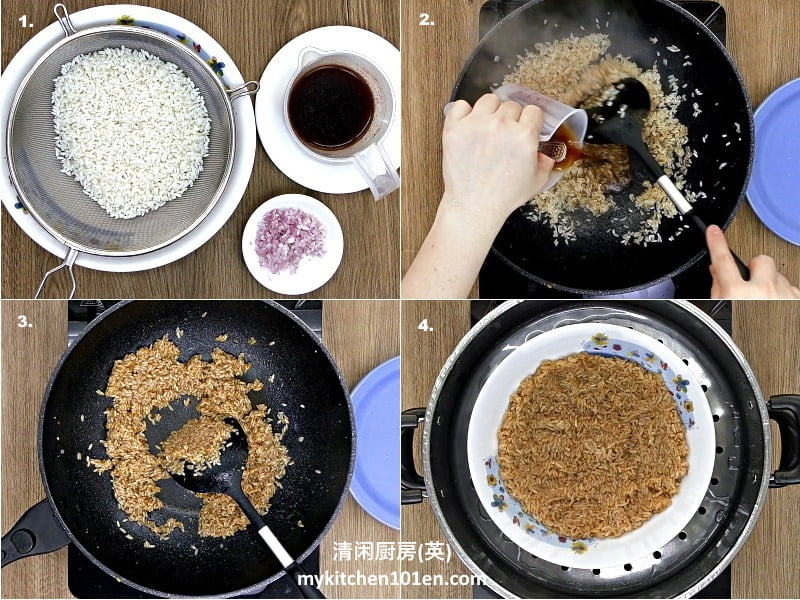 1.

2.

3.

4.

清闲厨房(英)
mykitchen101en.com